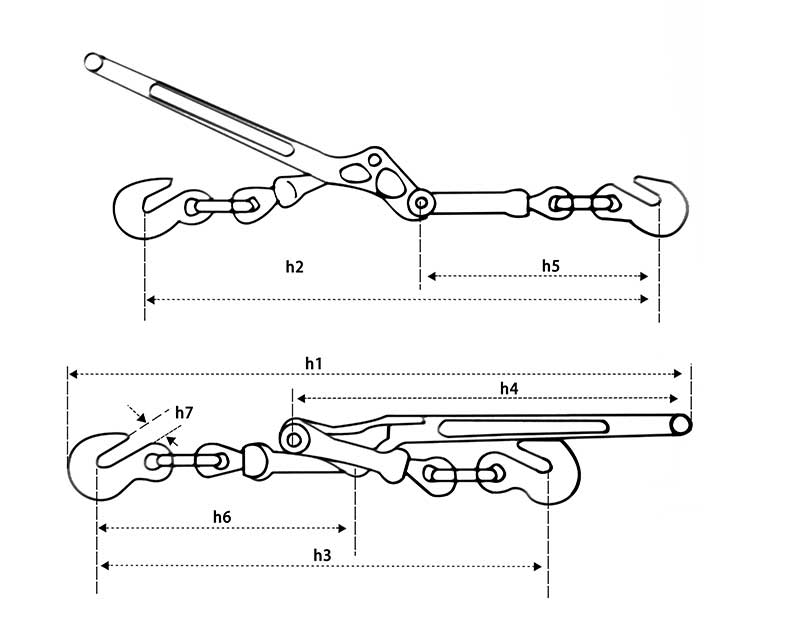 h2
h5
h1
h4
h7
h6
h3